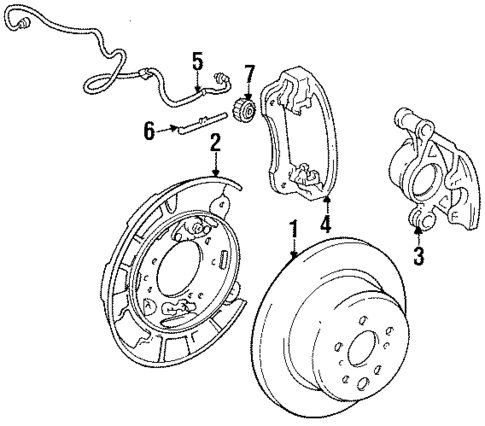 5
7
6
2
4
1
3