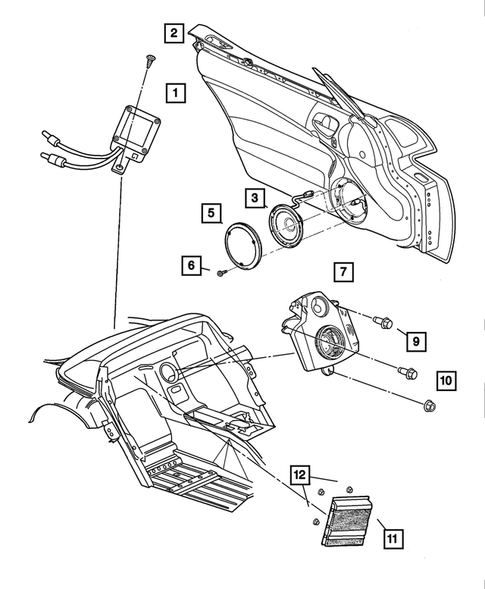 2
1
3
5
6
7
9
10
12
11