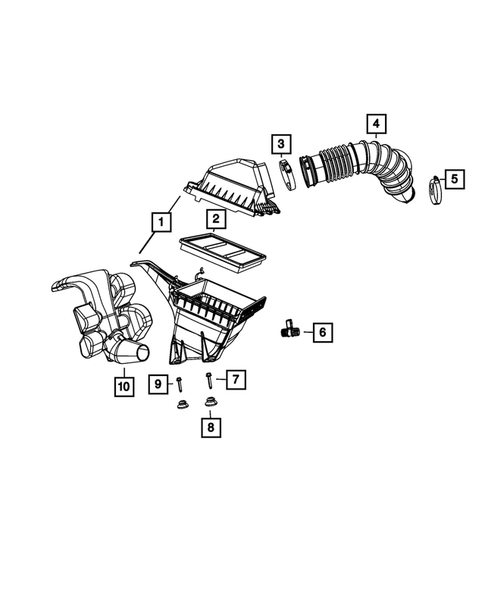 4
3
5
1
2
6
10
9
7
8