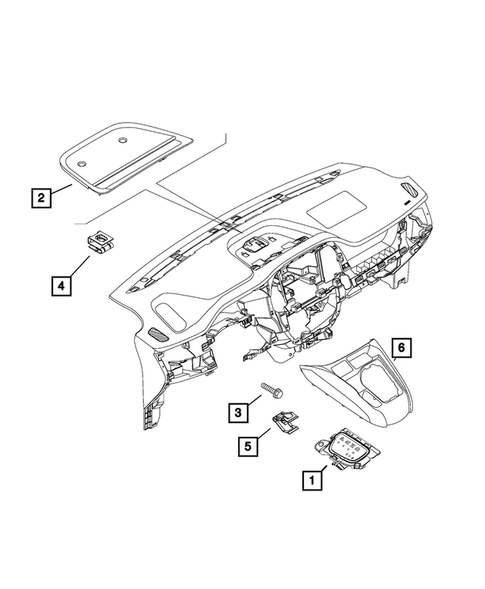 2

4

6

3

5

1