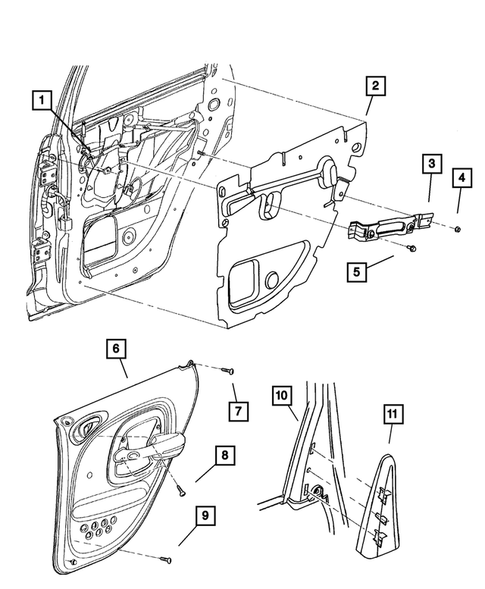 1
2
3
4
5
6
7
8
9
10
11