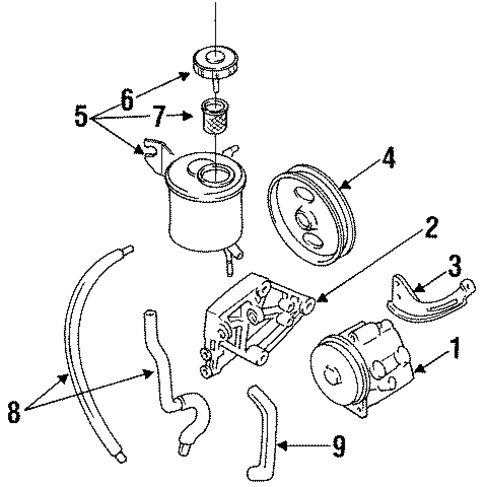 6
5
7
4
2
3
1
8
9