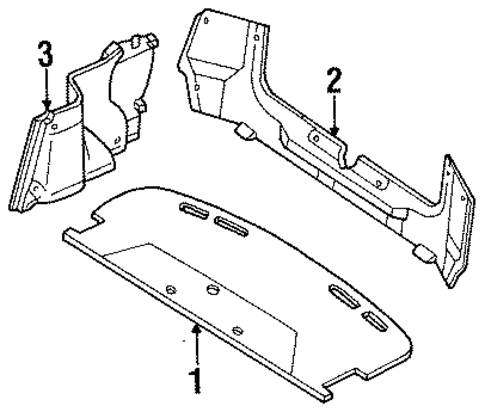 3
2
1