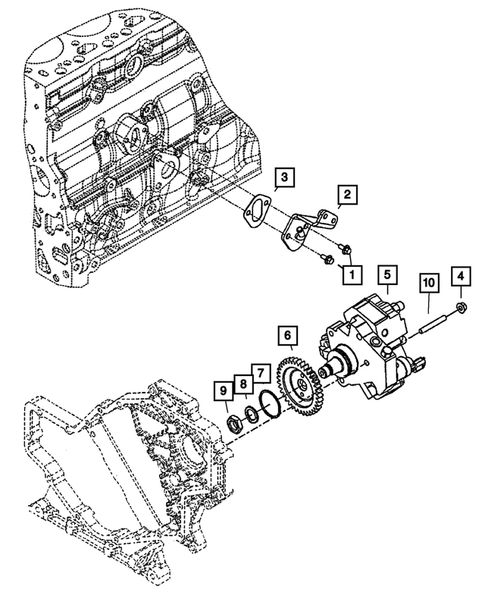 3
2
1
5
10
4
6
7
8
9