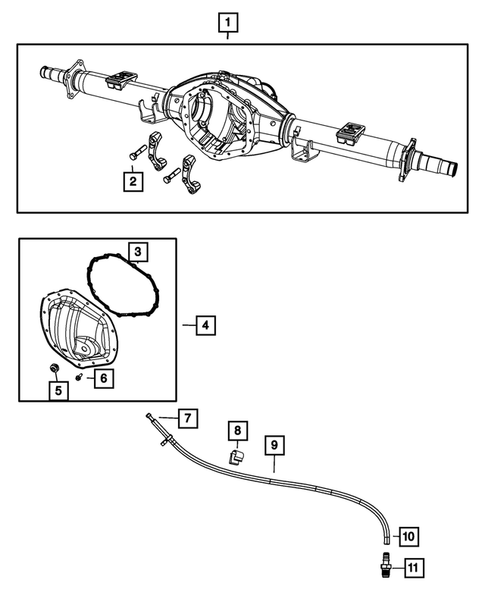 1
2
3
4
5
6
7
8
9
10
11