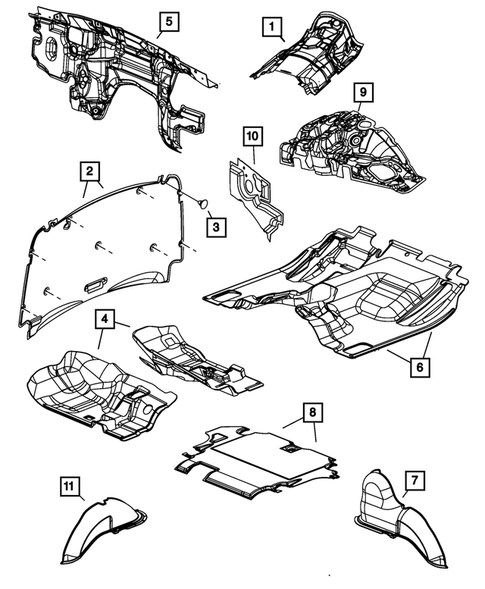 5

1

9

10

2

3

4

6

8

11

7