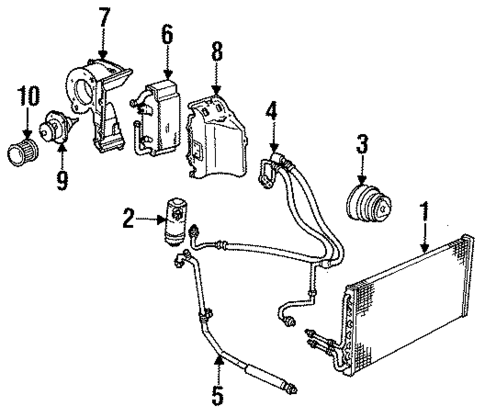 7
6
8
10
4
3
9
2
1
5