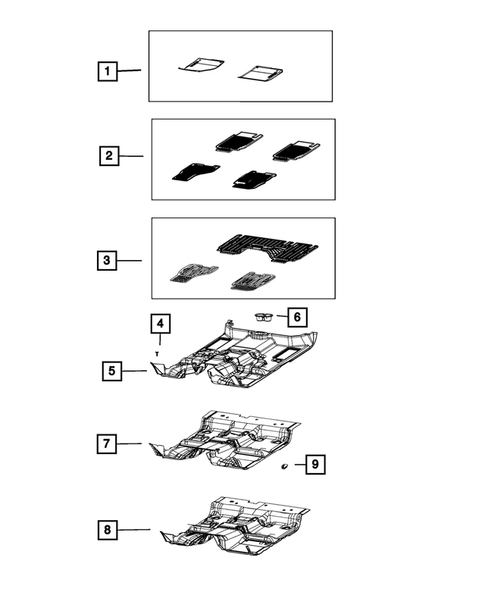 1
2
3
4
6
5
7
9
8