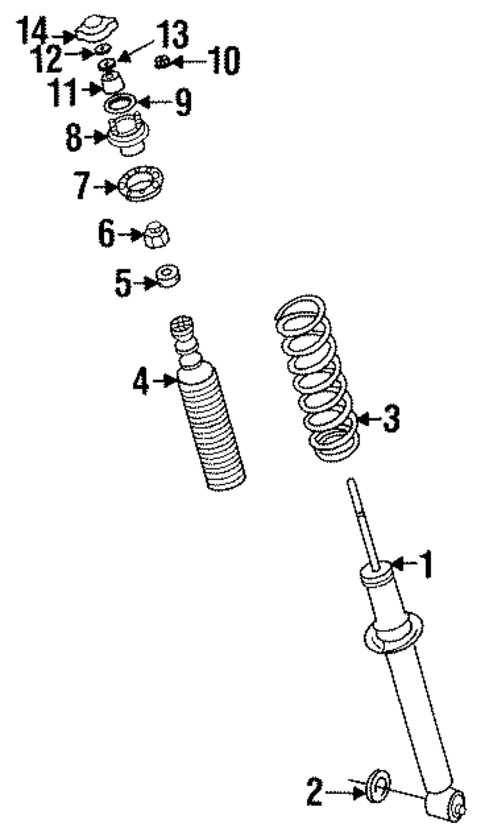 14
13
12
10
11
9
8
7
6
5
4
3
1
2