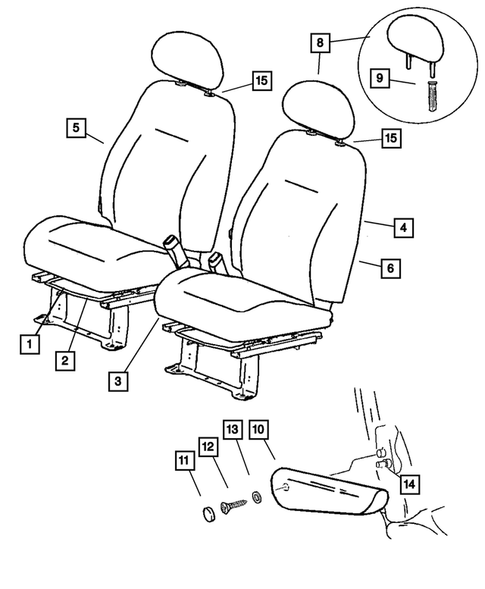 8
15
9
5
15
4
6
1
2
3
13
10
12
11
14