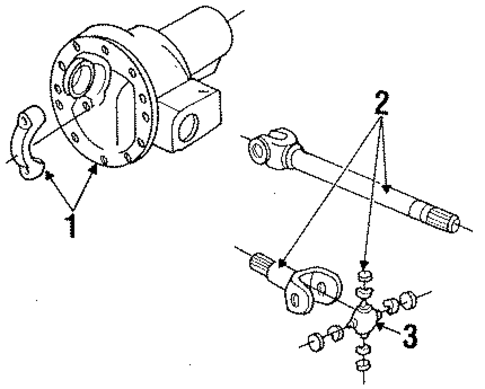 2
1
3