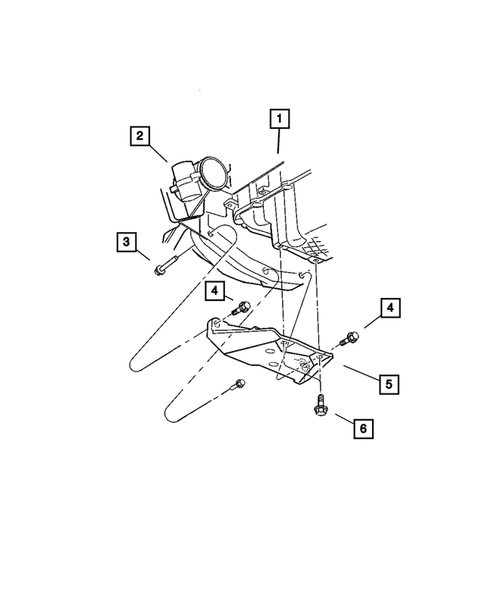 1
2
3
4
4
5
6