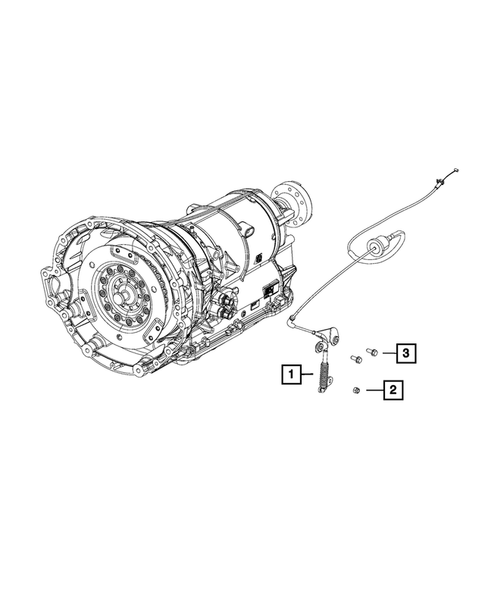 3
1
2