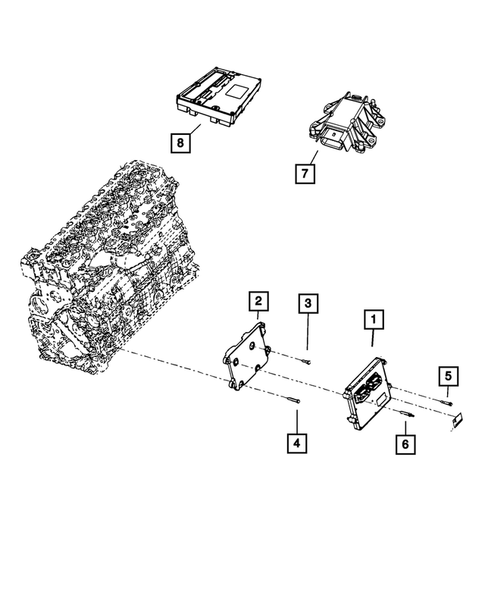 8
7
2
3
1
5
4
6