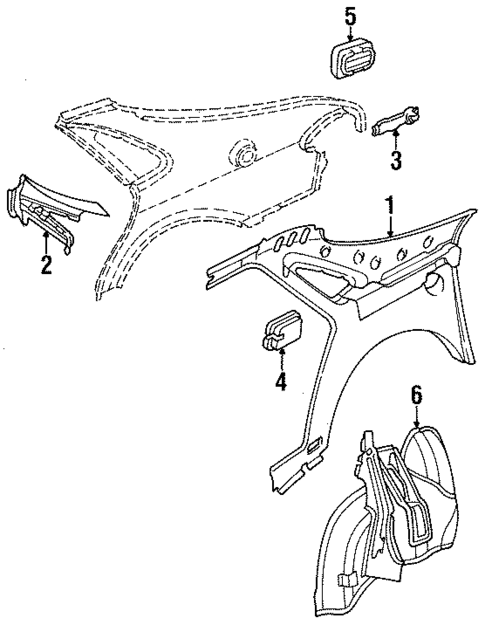 5
3
1
2
4
6