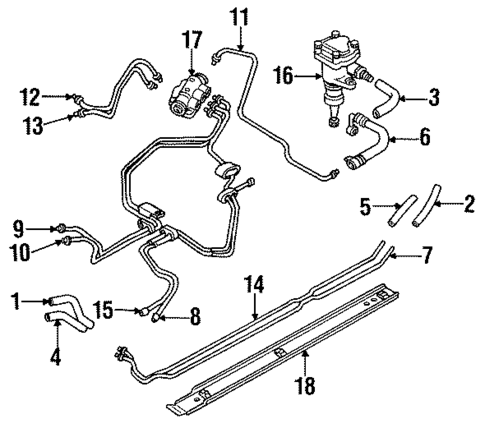 11
17
16
3
12
13
6
5
2
9
10
7
14
1
15
8
4
18