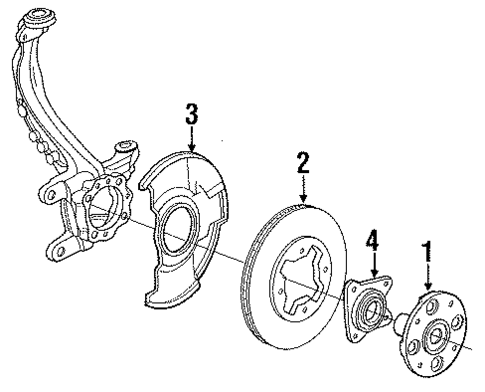 3
2
4
1