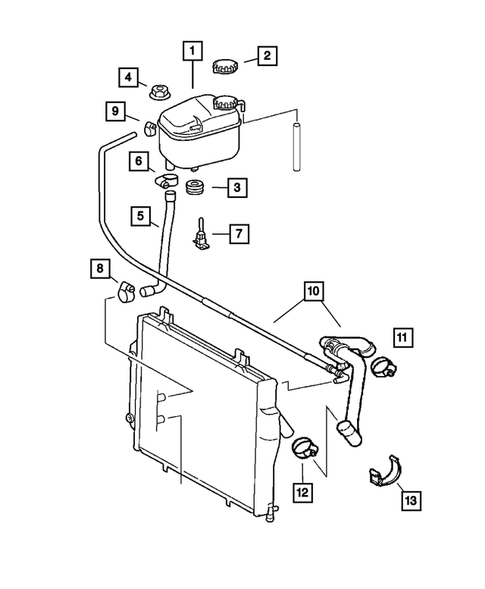 1
2
4
9
6
3
5
7
8
10
11
12
13