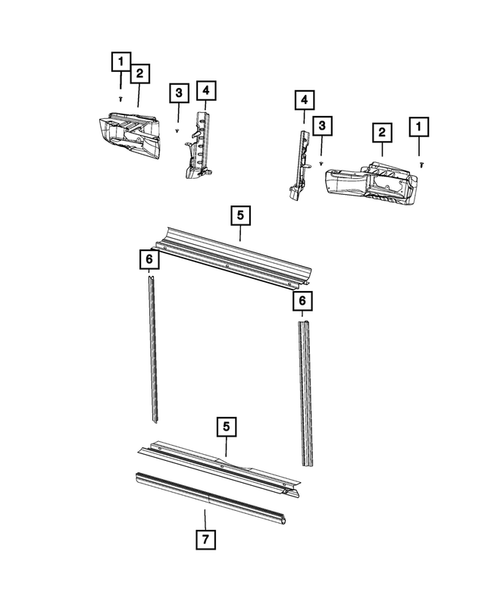 1
2
3
4
4
3
2
1
5
6
6
5
7