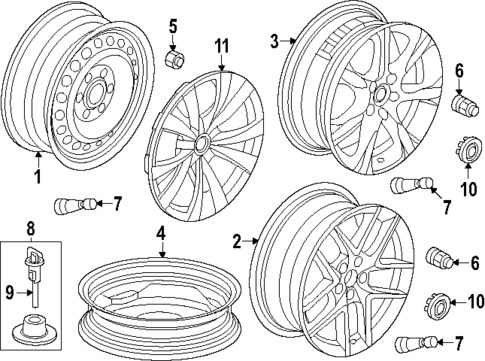 5
11
3
6
1
10
7
7
8
4
2
6
9
10
7