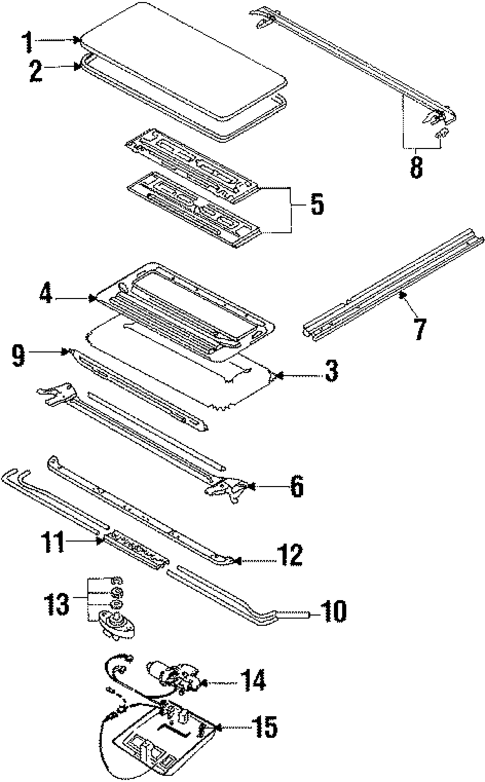 1
2
8
5
4
7
9
3
6
11
12
13
10
14
15