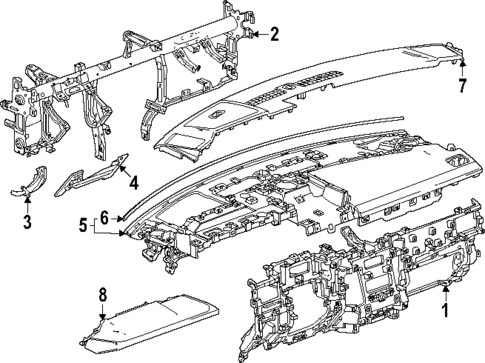 2
7
4
3
6
5
8
1