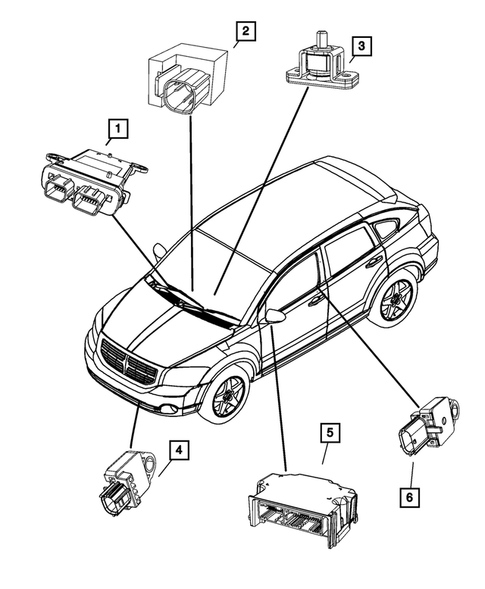 2
3
1
4
5
6