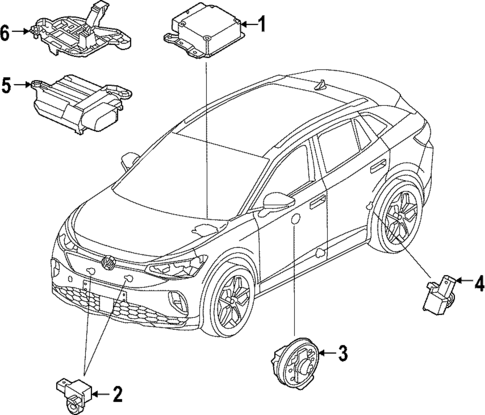 6
1
5
4
3
2