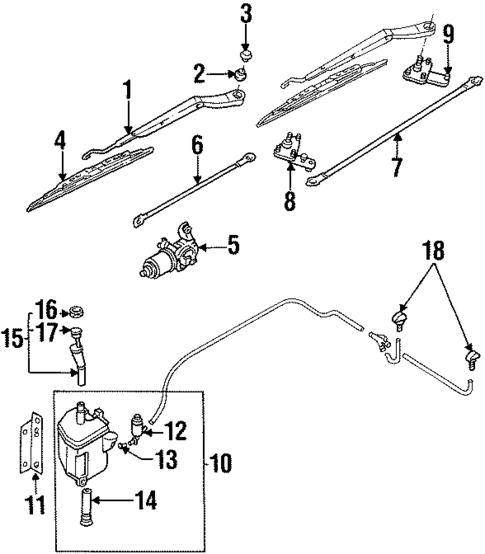 3
9
2
1
4
6
7
8
5
18
16
15
17
12
13
10
11
14