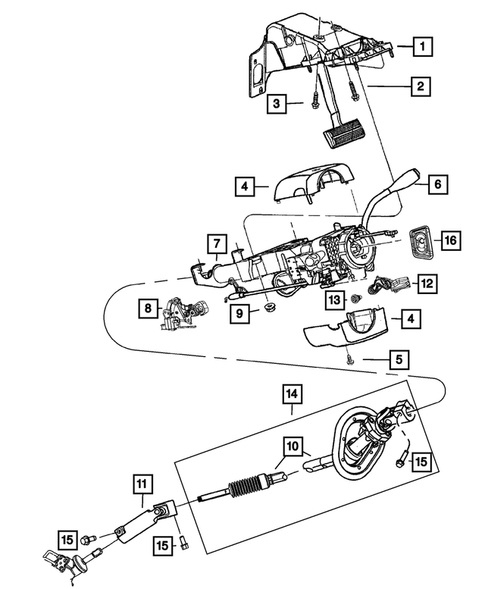 1
2
3
4
6
7
16
12
13
8
9
4
5
14
10
15
11
15
15