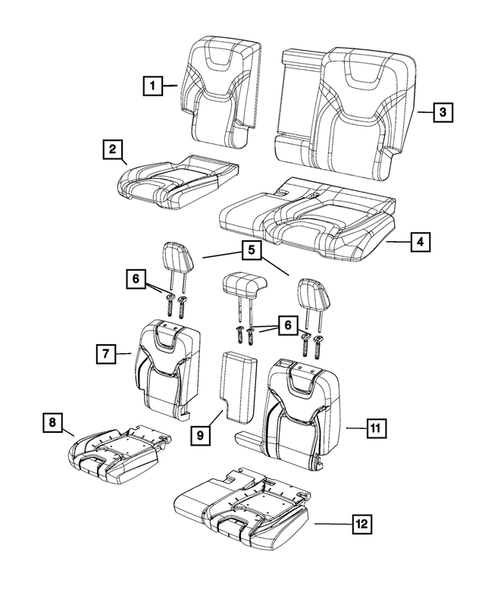 1
3
2
4
5
6
6
7
8
9
11
12