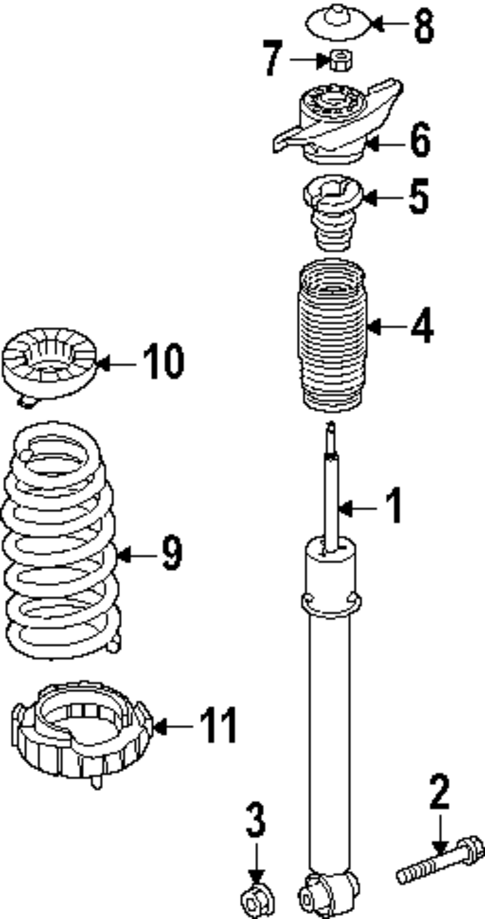 8
7
6
5
4
10
1
9
11
2
3