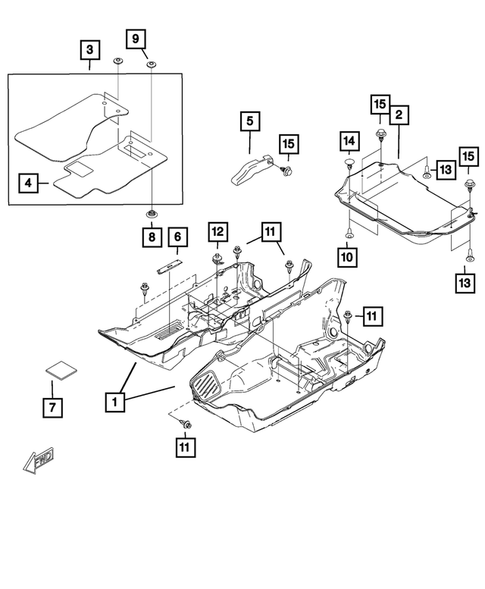 3
9
4
8
5
15
15
2
14
13
15
10
13
6
12
11
11
7
1
11
FWD