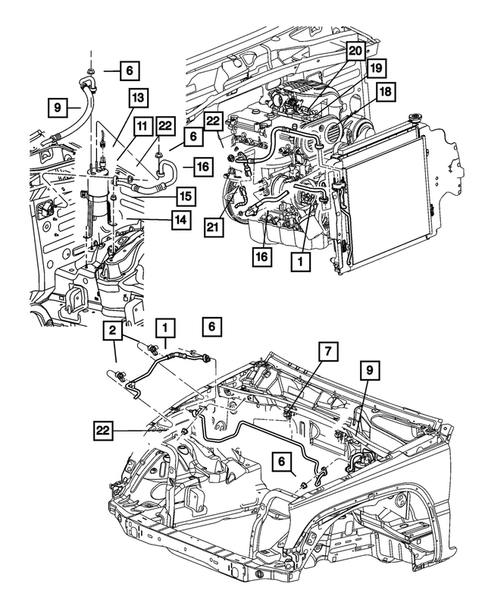 6
9
13
11
22
6
16
15
14
20
19
18
22
21
16
1
2
1
6
7
9
22
6