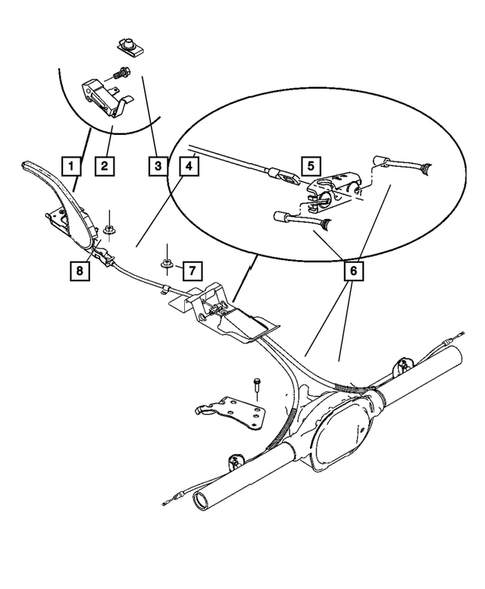 1
2
3
4
5
8
7
6