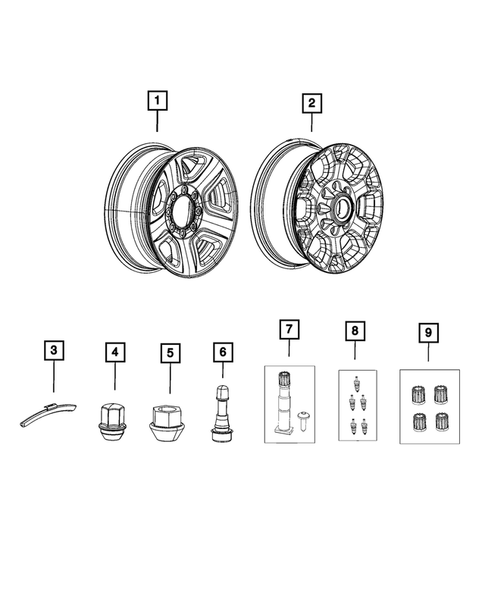 1
2
3
4
5
6
7
8
9