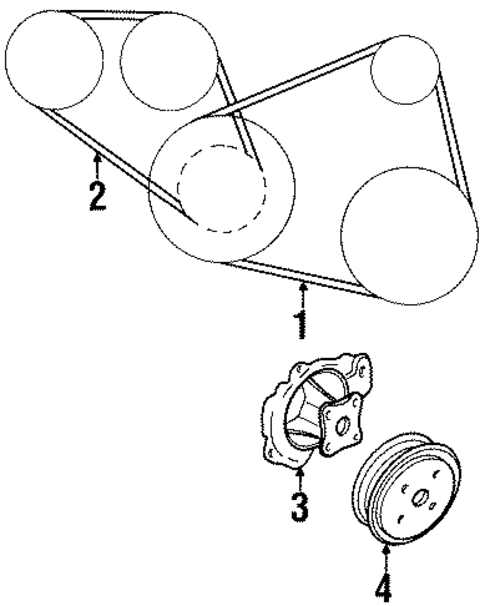 2
1
3
4