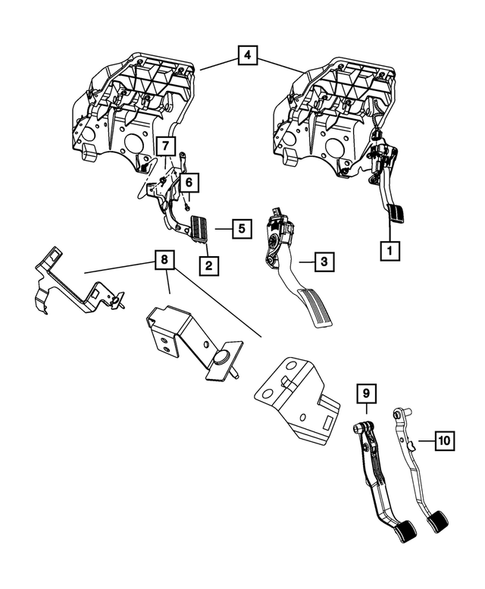 4
7
6
5
2
3
1
8
9
10