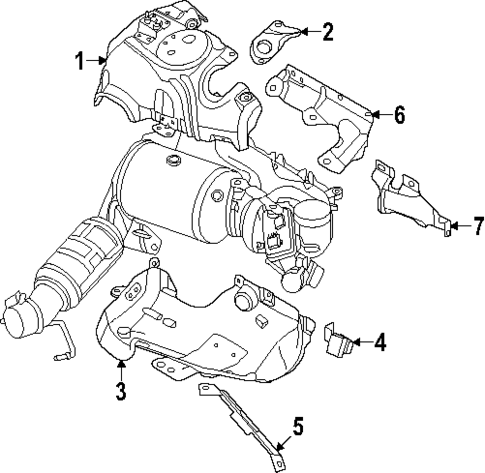 1
2
6
7
4
3
5