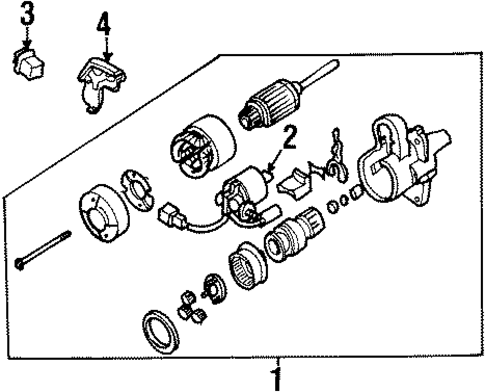 3
4
2
1