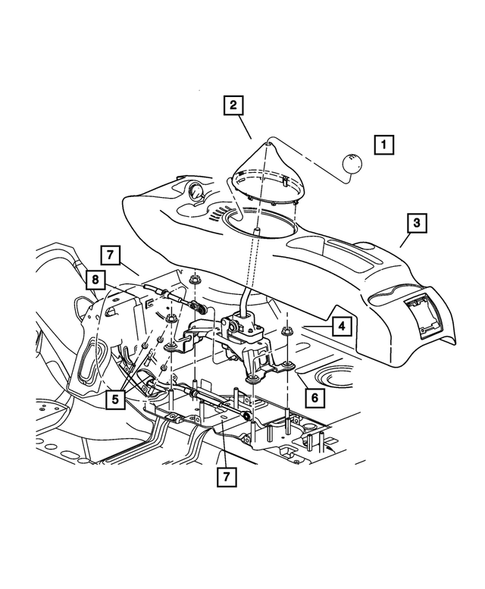 2
1
3
7
8
4
5
6
7