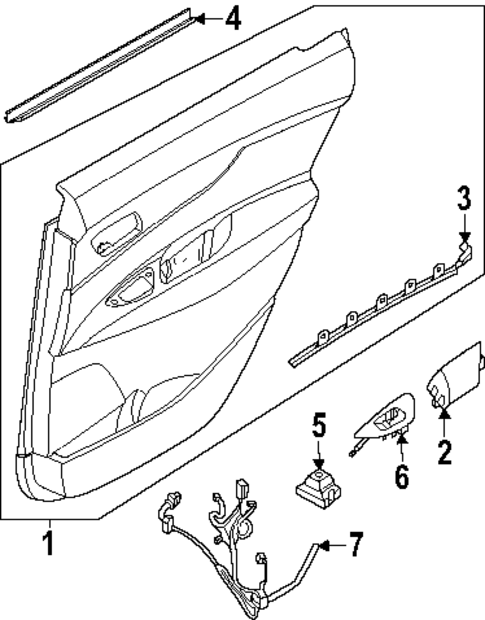 4
3
5
6
2
1
7