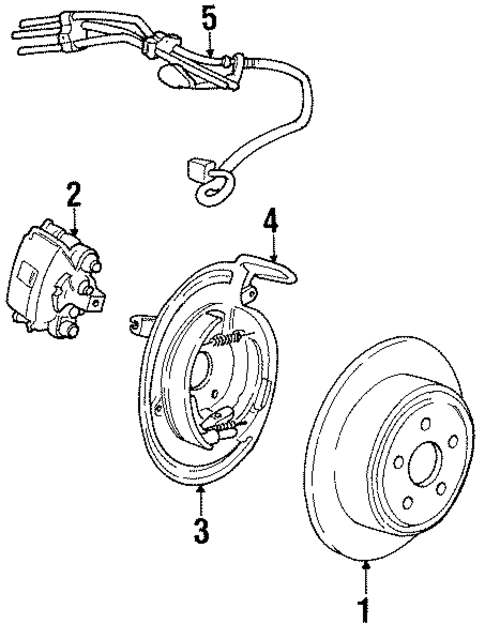 5
2
4
3
1