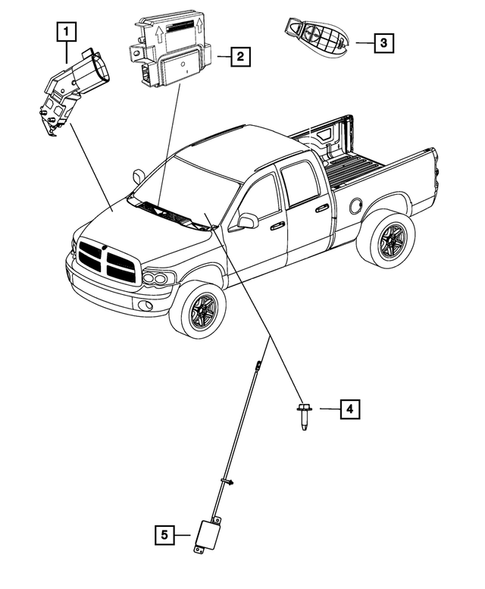 1
2
3
4
5