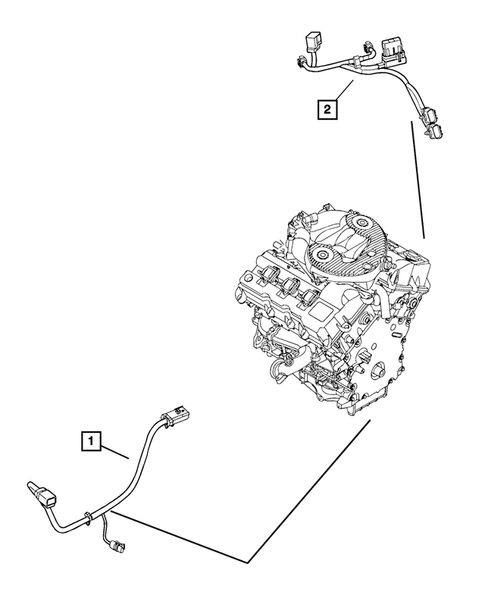 2

1