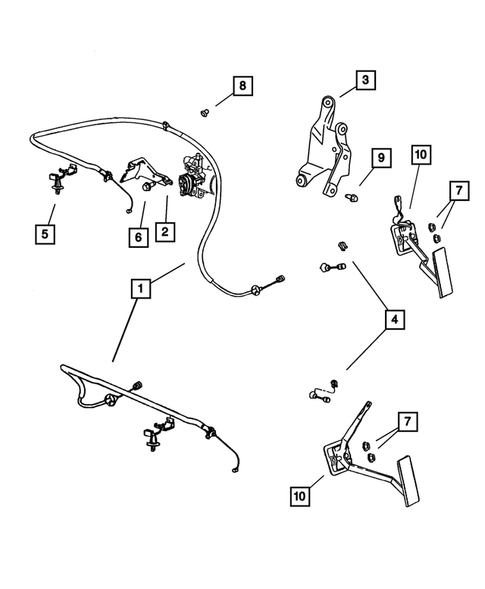 8
3
9
10
7
5
6
2
1
4
7
10