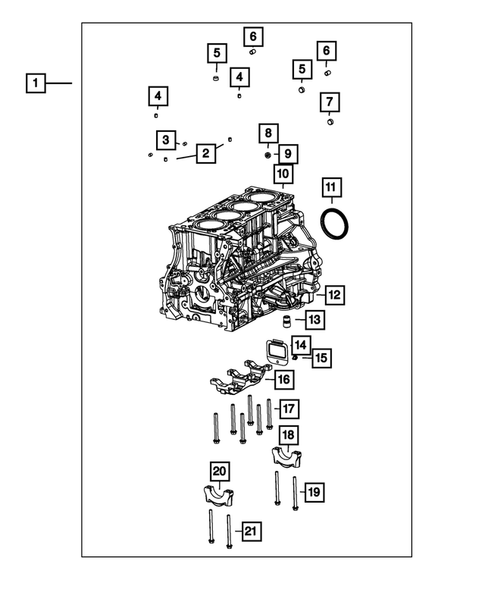 1
6
5
4
5
6
4
7
3
2
8
9
10
11
12
13
14
15
16
17
18
20
19
21