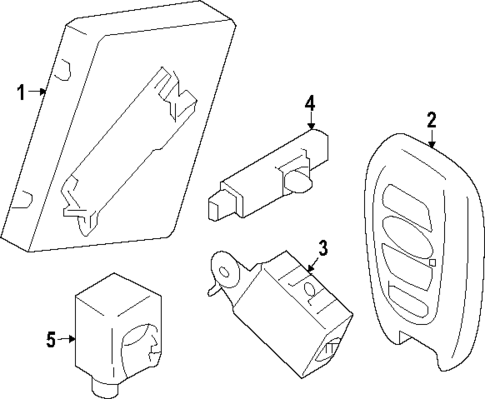 1
4
2
3
5