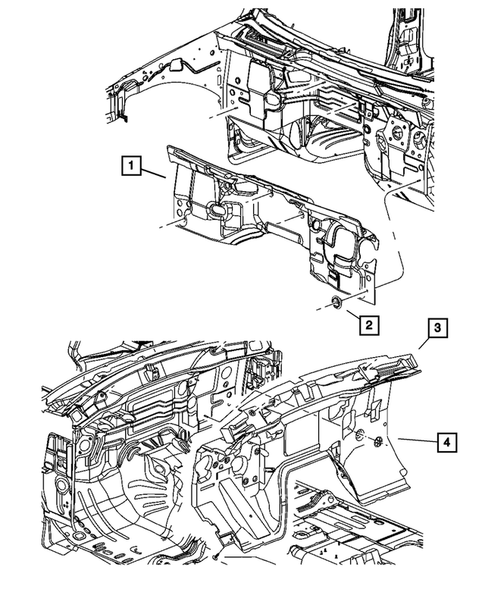 1

2

3

4