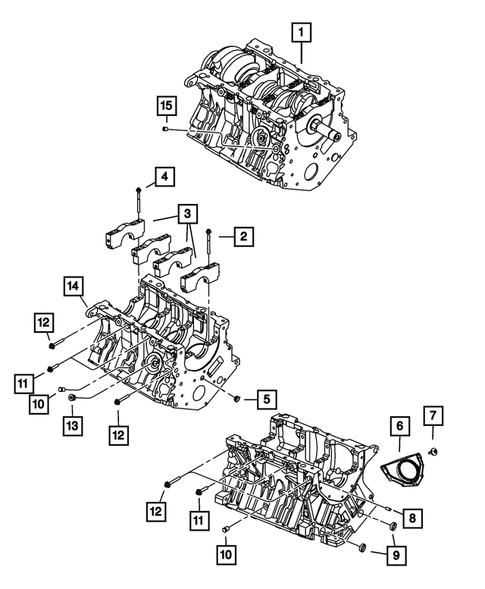 1
15
4
3
2
14
12
11
10
13
12
5
6
7
12
11
10
8
9